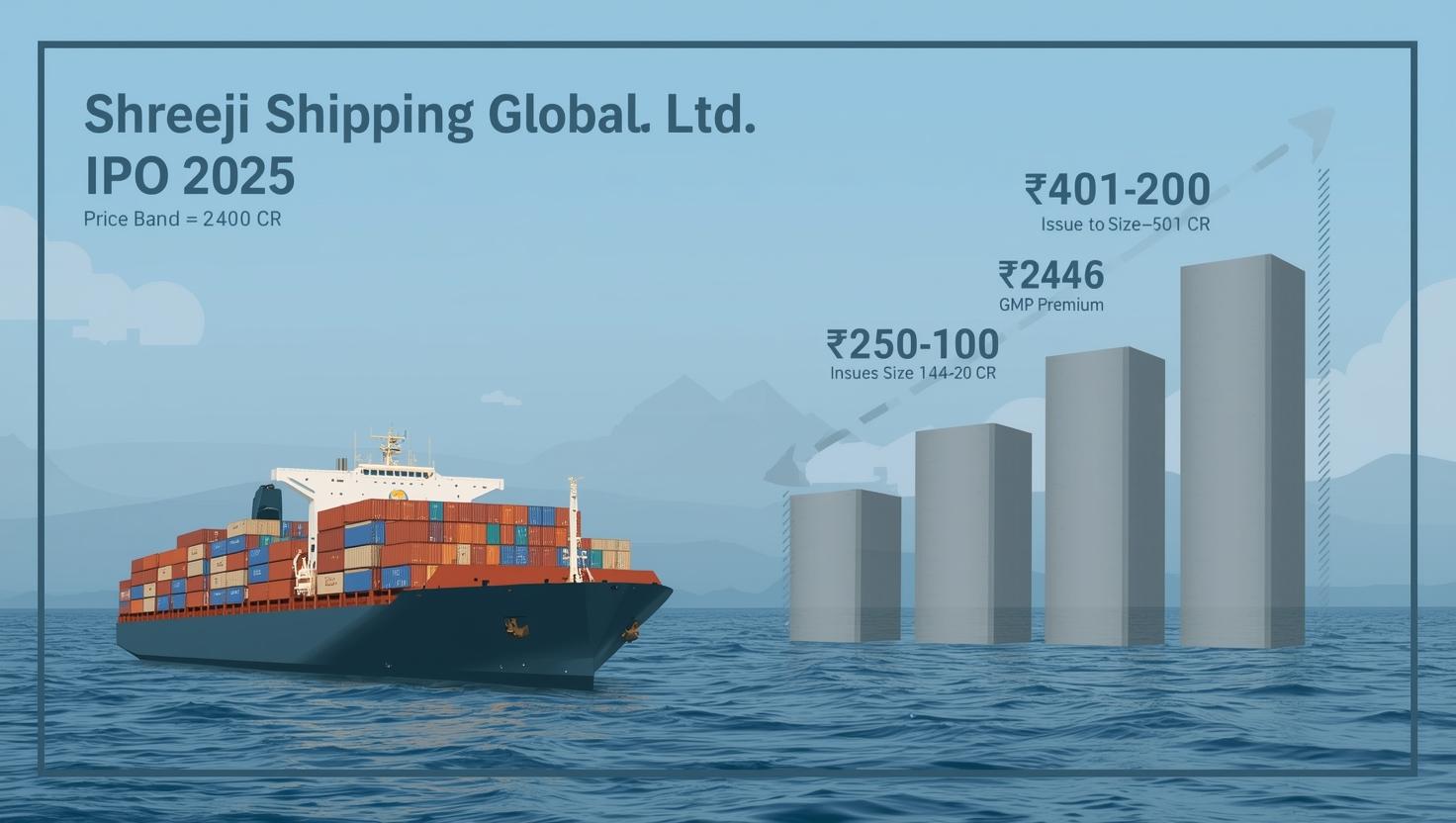 Shreeji Shipping Global. Ltd.
IPO 2025
Price Band = 2400 CR

₹401-200
Issue to Size–501 CR

₹2446
GMP Premium

₹250-100
Insues Size 144-20 CR