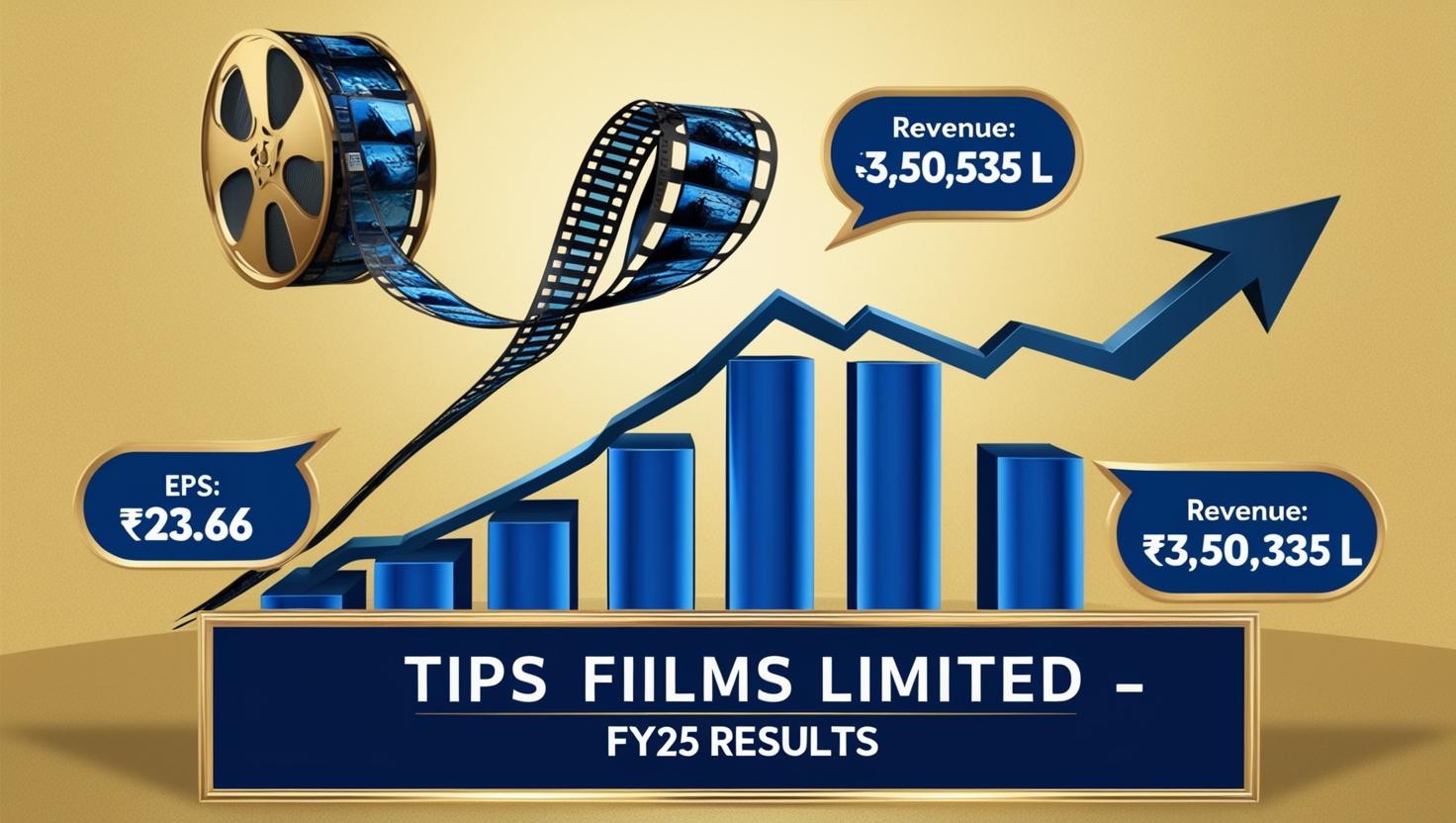 Revenue:
₹3,50,535 L

EPS:
₹23.66

Revenue:
₹3,50,335 L

TIPS FIILMS LIMITED –
FY25 RESULTS